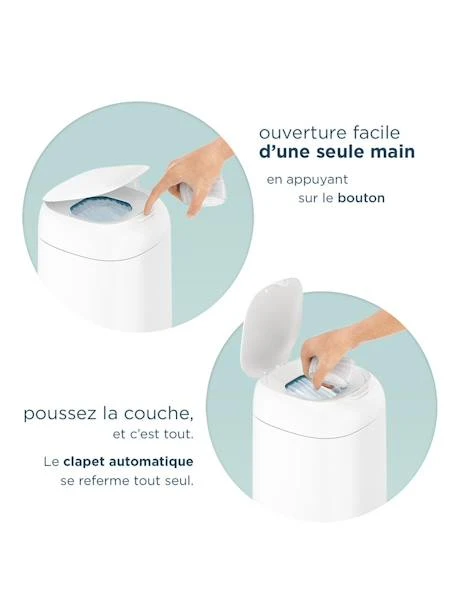 ouverture facile
d'une seule main

en appuyant
sur le bouton

poussez la couche,
et c'est tout.

Le clapet automatique
se referme tout seul.